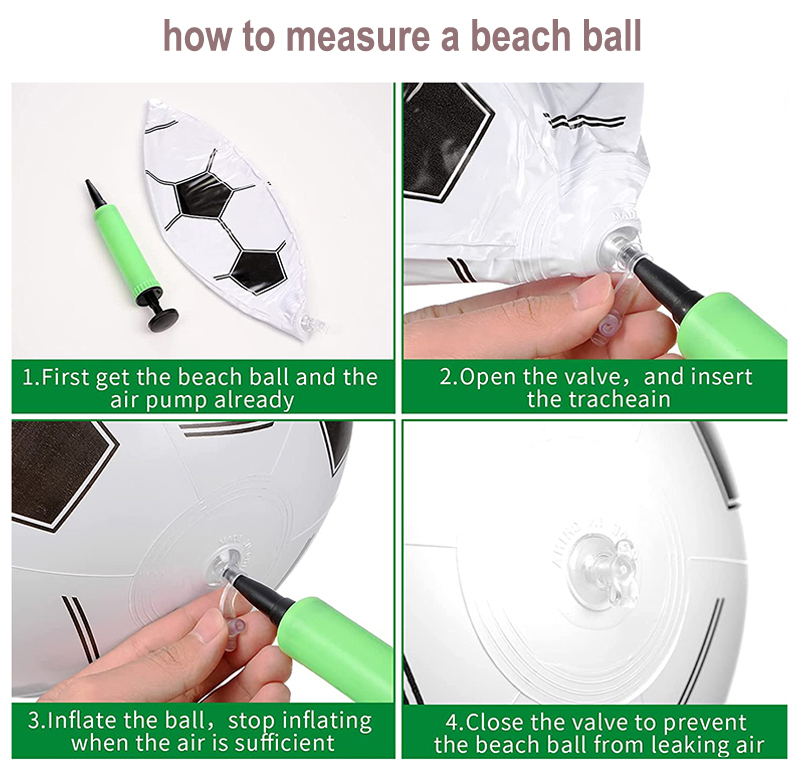 how to measure a beach ball

1.First get the beach ball and the air pump already

2.Open the valve，and insert the tracheain

3.Inflate the ball，stop inflating when the air is sufficient

4.Close the valve to prevent the beach ball from leaking air